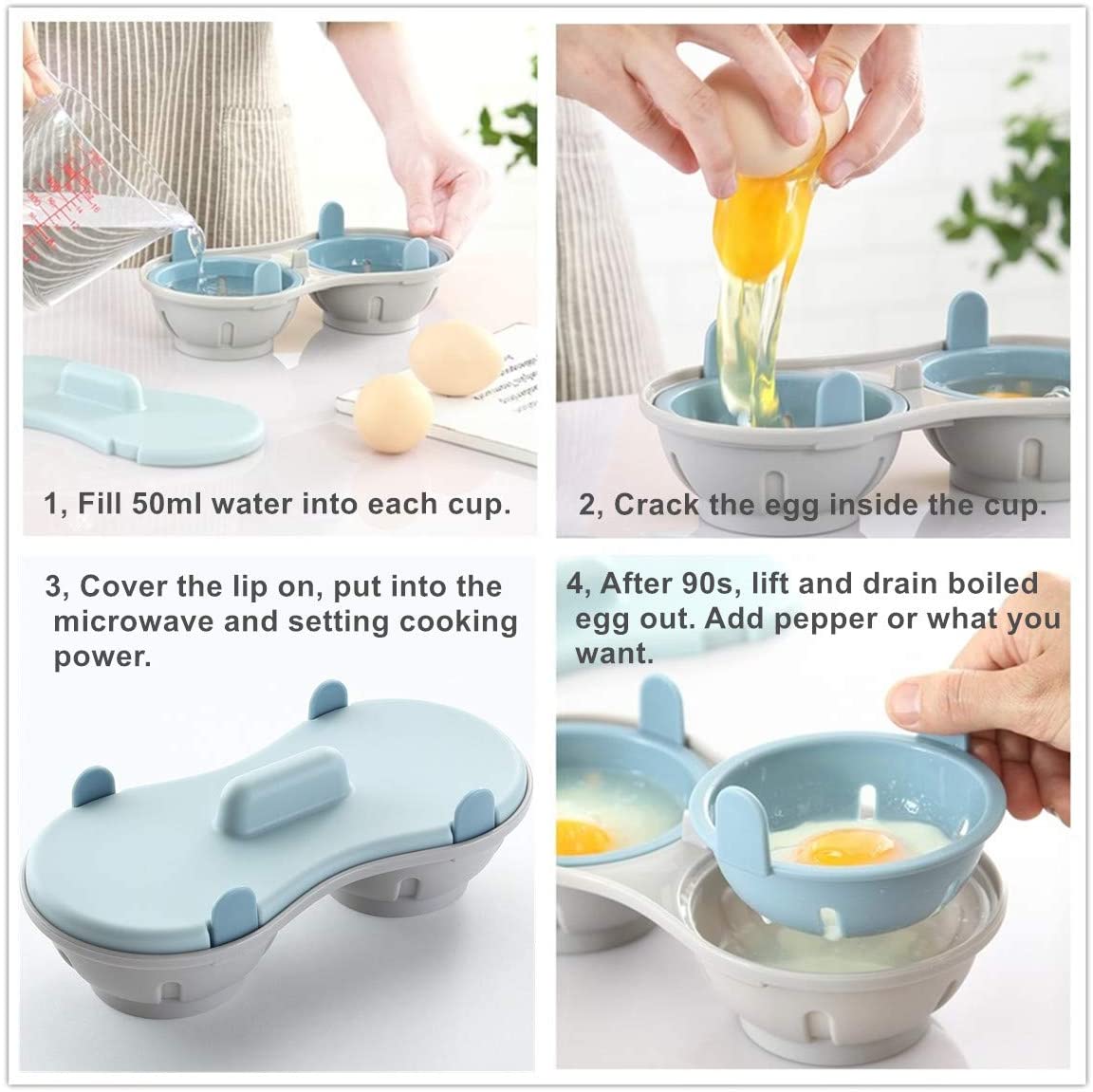 1, Fill 50ml water into each cup.

2, Crack the egg inside the cup.

3, Cover the lip on, put into the microwave and setting cooking power.

4, After 90s, lift and drain boiled egg out. Add pepper or what you want.